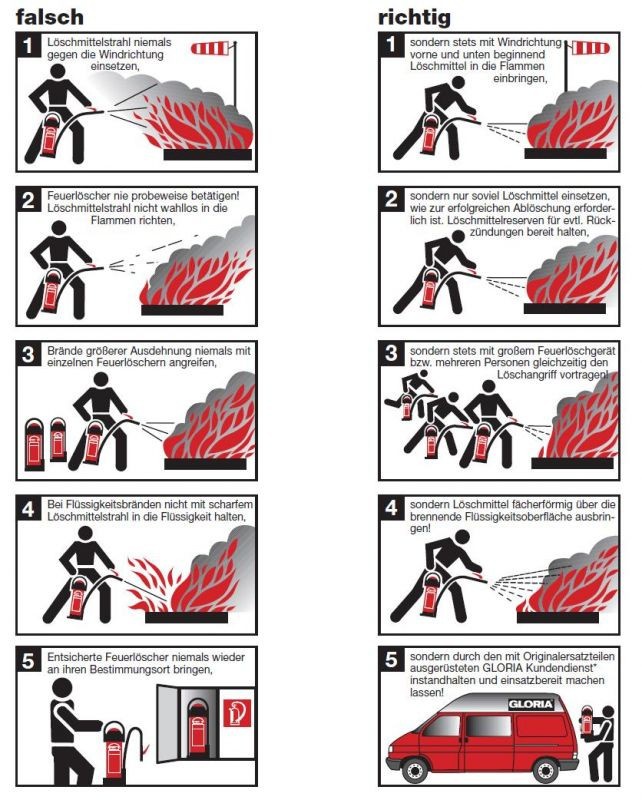 falsch

1 Löschmittelstrahl niemals gegen die Windrichtung einsetzen,

2 Feuerlöscher nie probeweise betätigen! Löschmittelstrahl nicht wahllos in die Flammen richten,

3 Brände größerer Ausdehnung niemals mit einzelnen Feuerlöschern angreifen,

4 Bei Flüssigkeitsbränden nicht mit scharfem Löschmittelstrahl in die Flüssigkeit halten,

5 Entsicherte Feuerlöscher niemals wieder an ihren Bestimmungsort bringen,

richtig

1 sondern stets mit Windrichtung vorne und unten beginnend Löschmittel in die Flammen einbringen,

2 sondern nur soviel Löschmittel einsetzen, wie zur erfolgreichen Ablöschung erforderlich ist. Löschmittelreserven für evtl. Rückzündungen bereit halten,

3 sondern stets mit großem Feuerlöschgerät bzw. mehreren Personen gleichzeitig den Löschangriff vortragen!

4 sondern Löschmittel fächerförmig über die brennende Flüssigkeitsoberfläche ausbringen!

5 sondern durch den mit Originalersatzteilen ausgerüsteten GLORIA Kundendienst* instandhalten und einsatzbereit machen lassen!

GLORIA